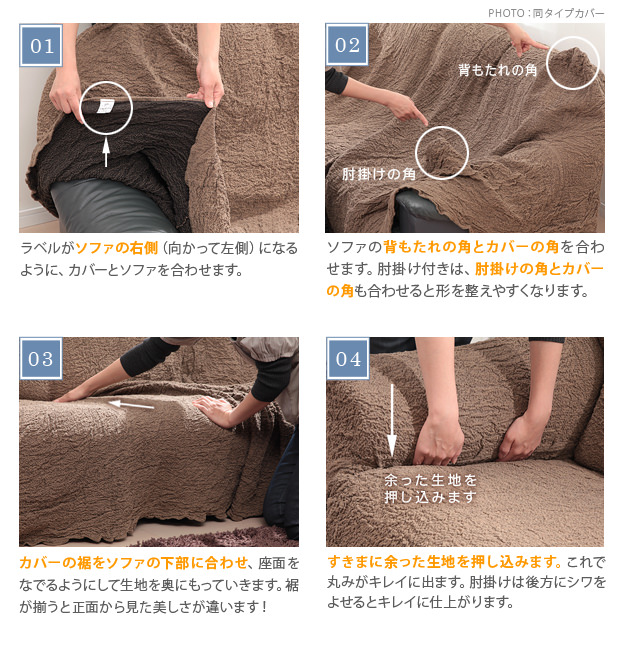 PHOTO：同タイプカバー

01

ラベルがソファの右側（向かって左側）になるように、カバーとソファを合わせます。

02

背もたれの角

肘掛けの角

ソファの背もたれの角とカバーの角を合わせます。肘掛け付きは、肘掛けの角とカバーの角も合わせると形を整えやすくなります。

03

カバーの裾をソファの下部に合わせ、座面をなでるようにして生地を奥にもっていきます。裾が揃うと正面から見た美しさが違います！

04

余った生地を押し込みます

すきまに余った生地を押し込みます。これで丸みがキレイに出ます。肘掛けは後方にシワをよせるとキレイに仕上がります。