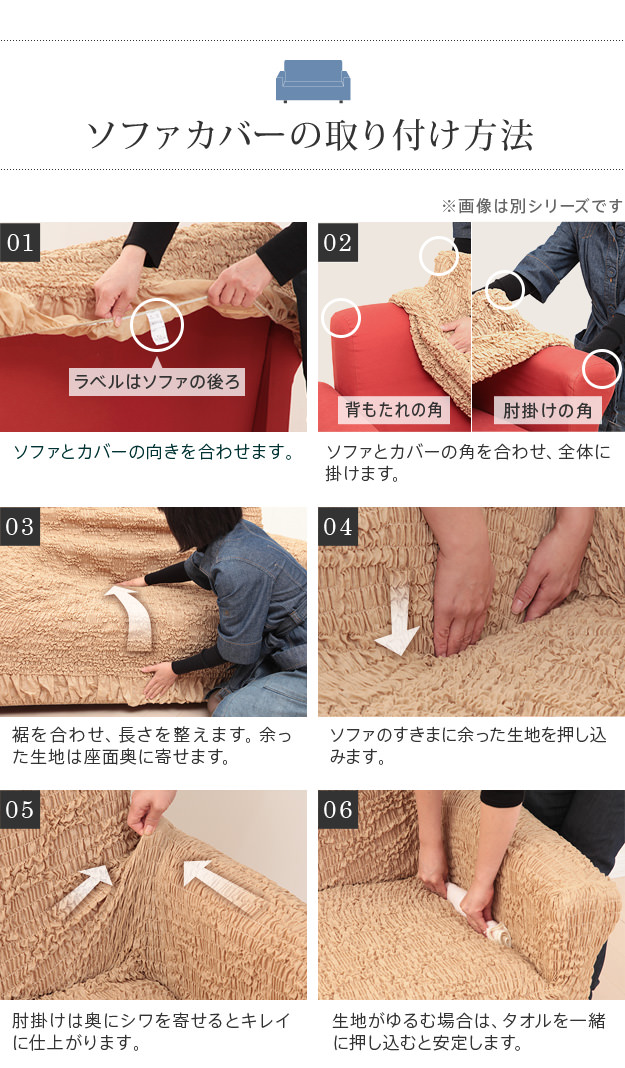 ソファカバーの取り付け方法

※画像は別シリーズです

01

ラベルはソファの後ろ

ソファとカバーの向きを合わせます。

02

背もたれの角

肘掛けの角

ソファとカバーの角を合わせ、全体に掛けます。

03

裾を合わせ、長さを整えます。余った生地は座面奥に寄せます。

04

ソファのすきまに余った生地を押し込みます。

05

肘掛けは奥にシワを寄せるとキレイに仕上がります。

06

生地がゆるむ場合は、タオルを一緒に押し込むと安定します。