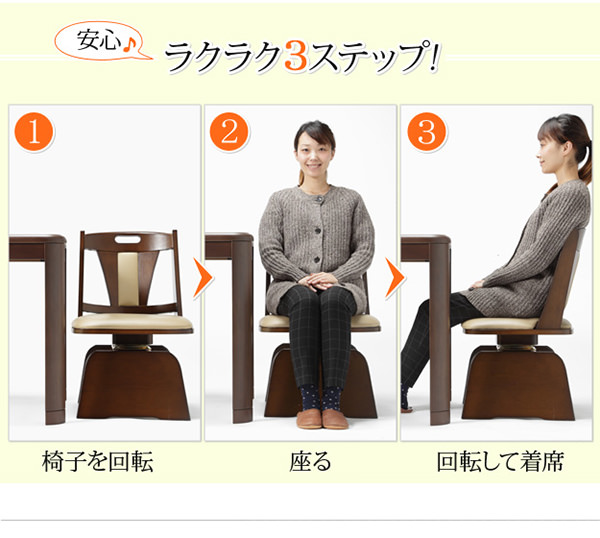 安心♪ ラクラク3ステップ!

1

2

3

椅子を回転

座る

回転して着席