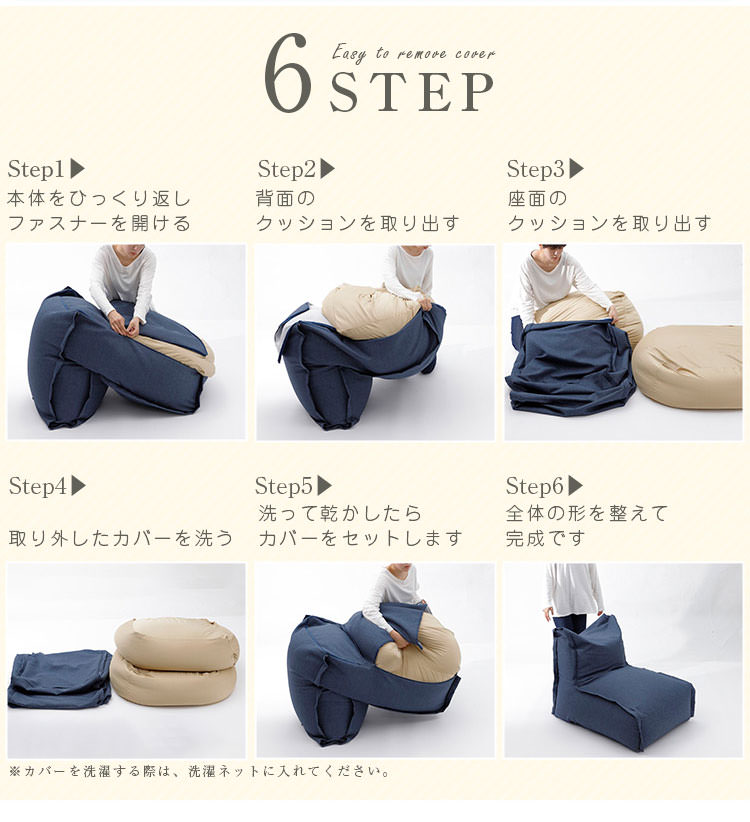 6 Easy to remove cover
STEP

Step1▶
本体をひっくり返し
ファスナーを開ける

Step2▶
背面の
クッションを取り出す

Step3▶
座面の
クッションを取り出す

Step4▶
取り外したカバーを洗う

Step5▶
洗って乾かしたら
カバーをセットします

Step6▶
全体の形を整えて
完成です

※カバーを洗濯する際は、洗濯ネットに入れてください。